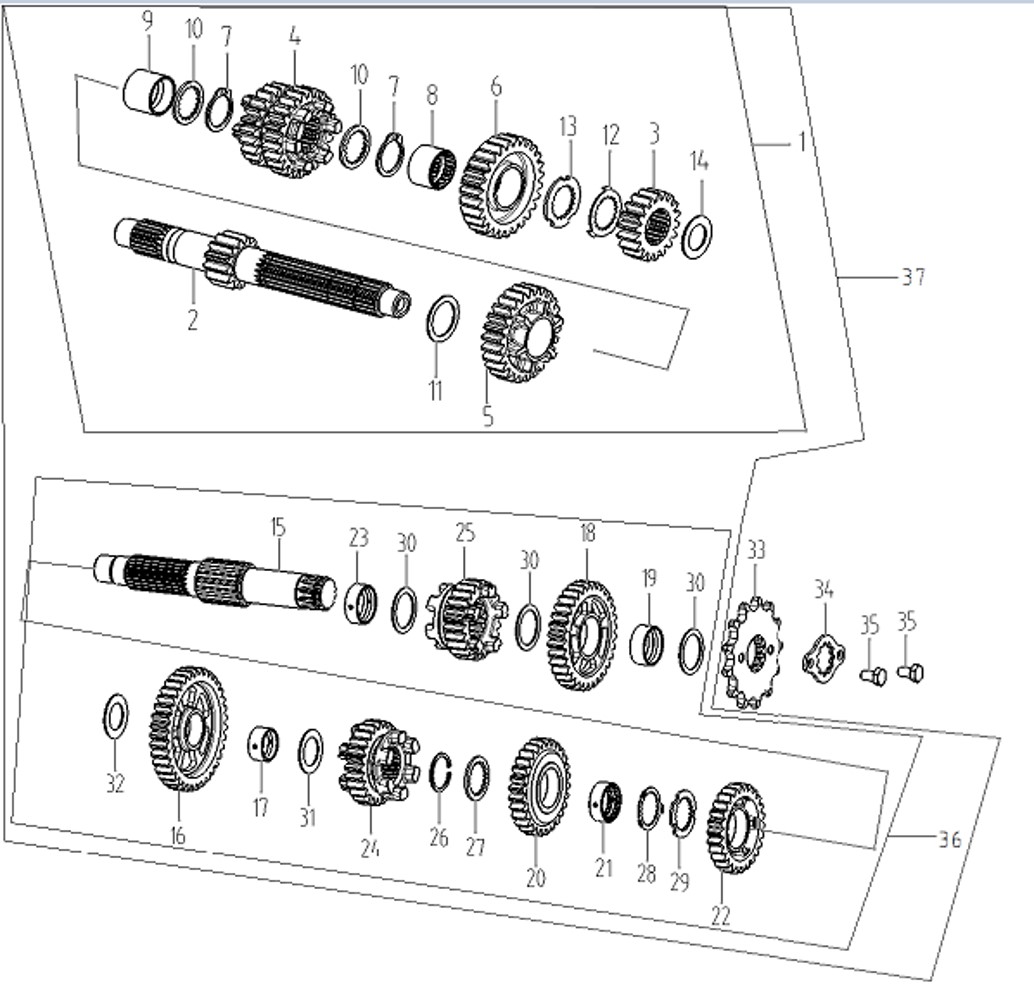 9
10
7
4
10
7
8
6
13
12
3
14
1
37
2
11
5
15
23
30
25
30
18
19
30
33
34
35
35
32
16
17
31
24
26
27
20
21
28
29
22
36